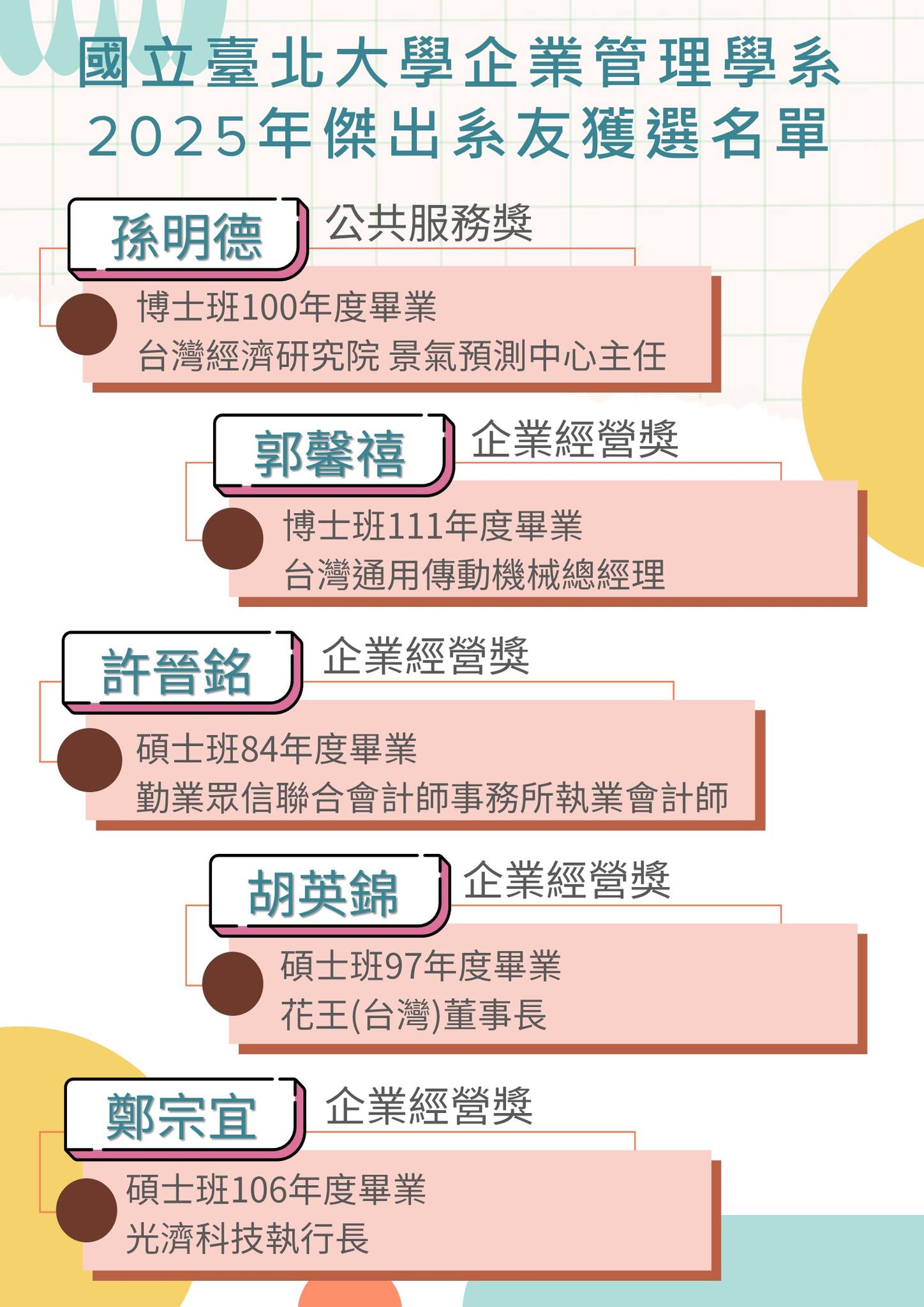 國立臺北大學企業管理學系
2025年傑出系友獲選名單

孫明德
公共服務獎
博士班100年度畢業
台灣經濟研究院 景氣預測中心主任

郭馨禧
企業經營獎
博士班111年度畢業
台灣通用傳動機械總經理

許晉銘
企業經營獎
碩士班84年度畢業
勤業眾信聯合會計師事務所執業會計師

胡英錦
企業經營獎
碩士班97年度畢業
花王(台灣)董事長

鄭宗宜
企業經營獎
碩士班106年度畢業
光濟科技執行長